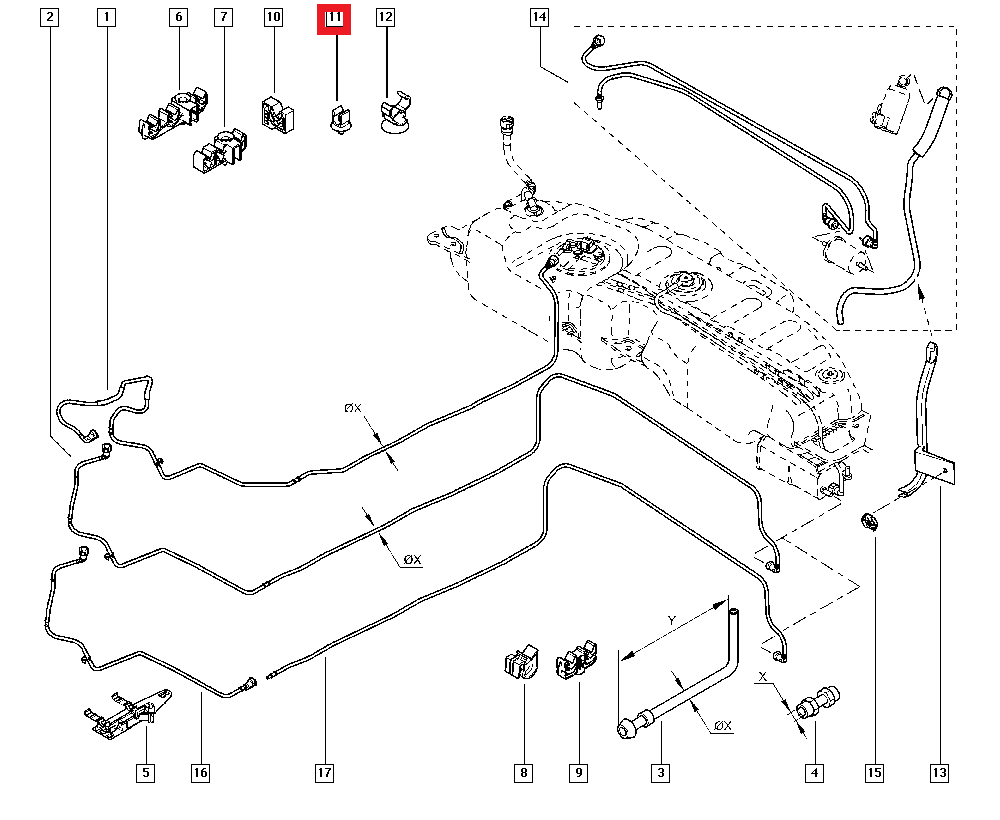 2
1
6
7
10
11
12
14
ØX
ØX
Y
X
ØX
5
16
17
8
9
3
4
15
13